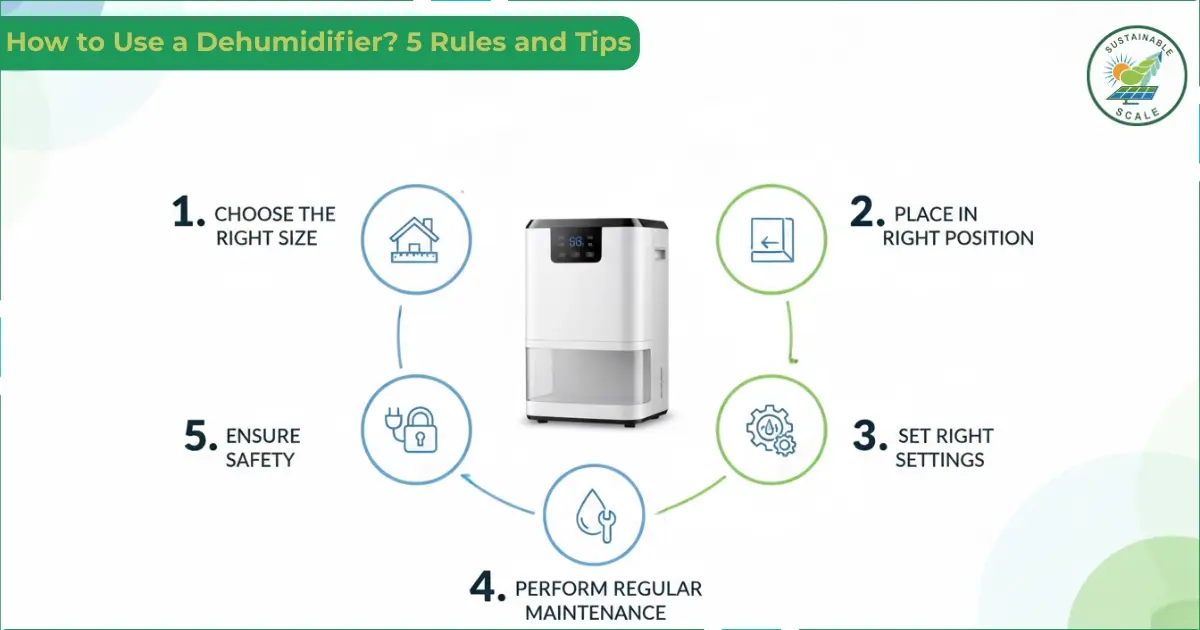 How to Use a Dehumidifier? 5 Rules and Tips

SUSTAINABLE SCALE

1. CHOOSE THE RIGHT SIZE

2. PLACE IN RIGHT POSITION

3. SET RIGHT SETTINGS

4. PERFORM REGULAR MAINTENANCE

5. ENSURE SAFETY