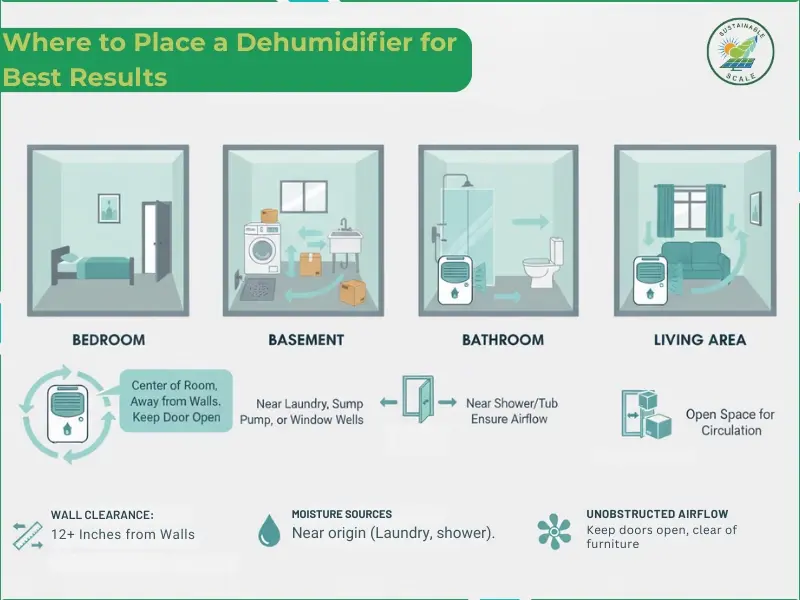 Where to Place a Dehumidifier for Best Results

SUSTAINABLE SCALE

BEDROOM

BASEMENT

BATHROOM

LIVING AREA

Center of Room, Away from Walls, Keep Door Open

Near Laundry, Sump Pump, or Window Wells

Near Shower/Tub Ensure Airflow

Open Space for Circulation

WALL CLEARANCE:
12+ Inches from Walls

MOISTURE SOURCES
Near origin (Laundry, shower).

UNOBSTRUCTED AIRFLOW
Keep doors open, clear of furniture