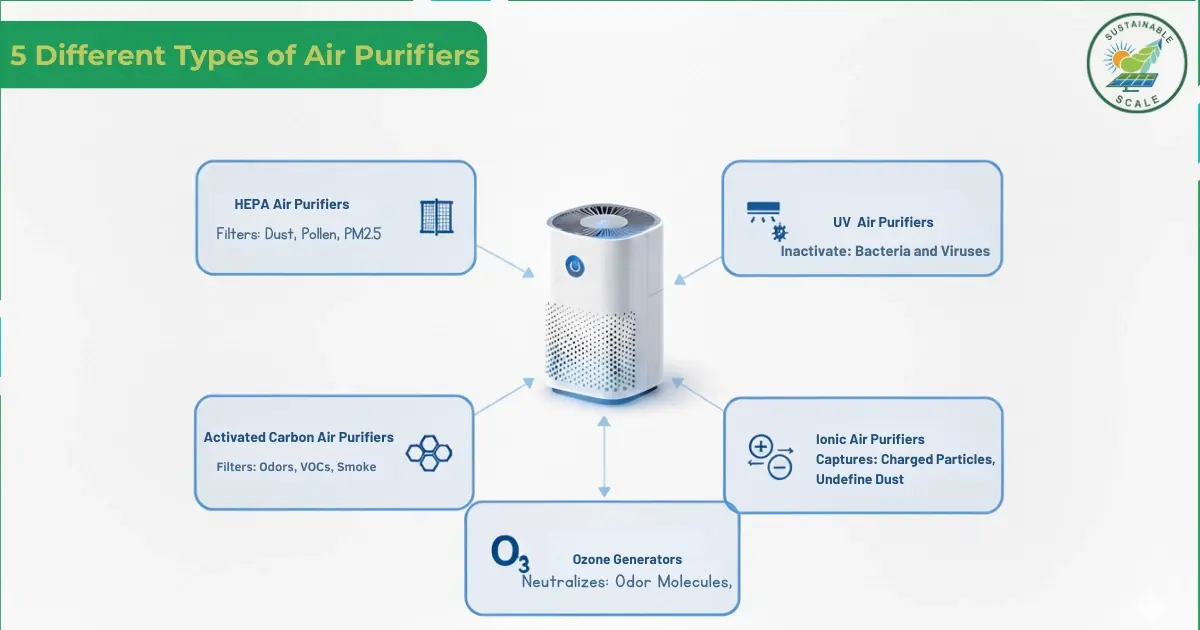 5 Different Types of Air Purifiers

SUSTAINABLE SCALE

HEPA Air Purifiers
Filters: Dust, Pollen, PM2.5

UV Air Purifiers
Inactivate: Bacteria and Viruses

Activated Carbon Air Purifiers
Filters: Odors, VOCs, Smoke

Ionic Air Purifiers
Captures: Charged Particles, Undefine Dust

$O_3$
Ozone Generators
Neutralizes: Odor Molecules,