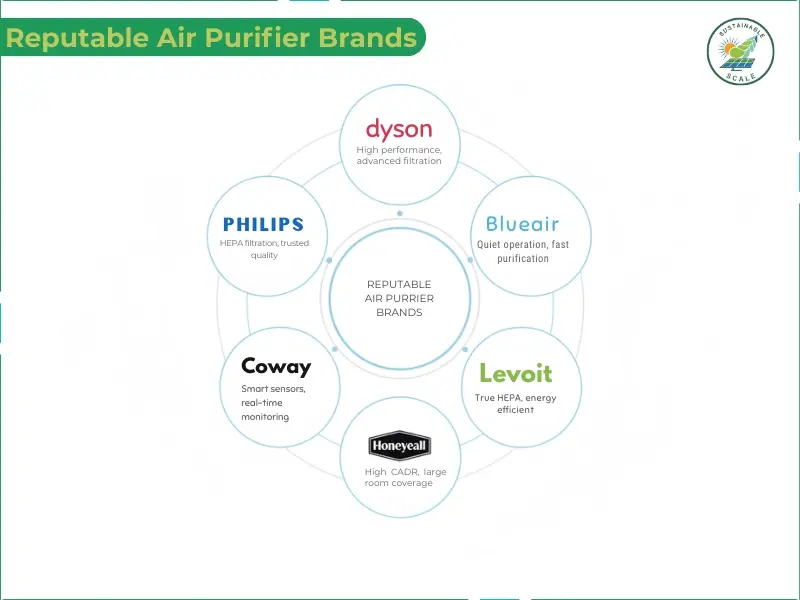 Reputable Air Purifier Brands

SUSTAINABLE SCALE

dyson
High performance, advanced filtration

Blueair
Quiet operation, fast purification

Levoit
True HEPA, energy efficient

Honeyeall
High CADR, large room coverage

Coway
Smart sensors, real-time monitoring

PHILIPS
HEPA filtration, trusted quality

REPUTABLE AIR PURRIER BRANDS