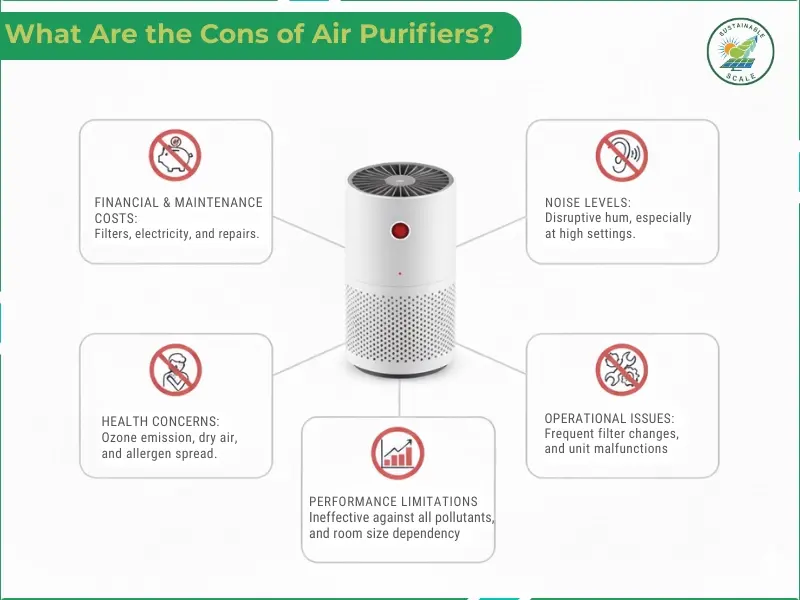 What Are the Cons of Air Purifiers?

SUSTAINABLE SCALE

FINANCIAL & MAINTENANCE COSTS:
Filters, electricity, and repairs.

NOISE LEVELS:
Disruptive hum, especially at high settings.

HEALTH CONCERNS:
Ozone emission, dry air, and allergen spread.

OPERATIONAL ISSUES:
Frequent filter changes, and unit malfunctions

PERFORMANCE LIMITATIONS
Ineffective against all pollutants, and room size dependency